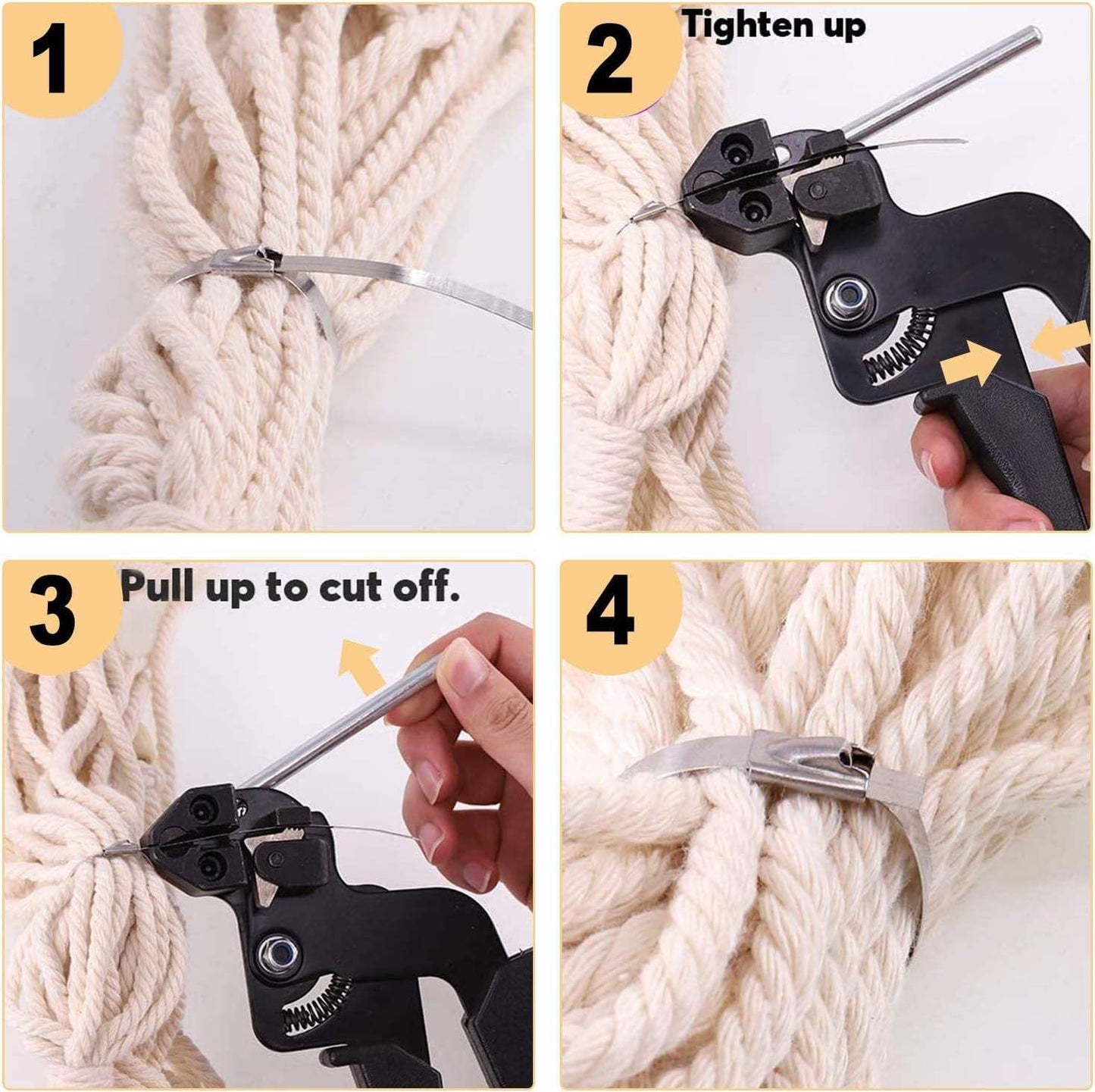 1

2 Tighten up

3 Pull up to cut off.

4