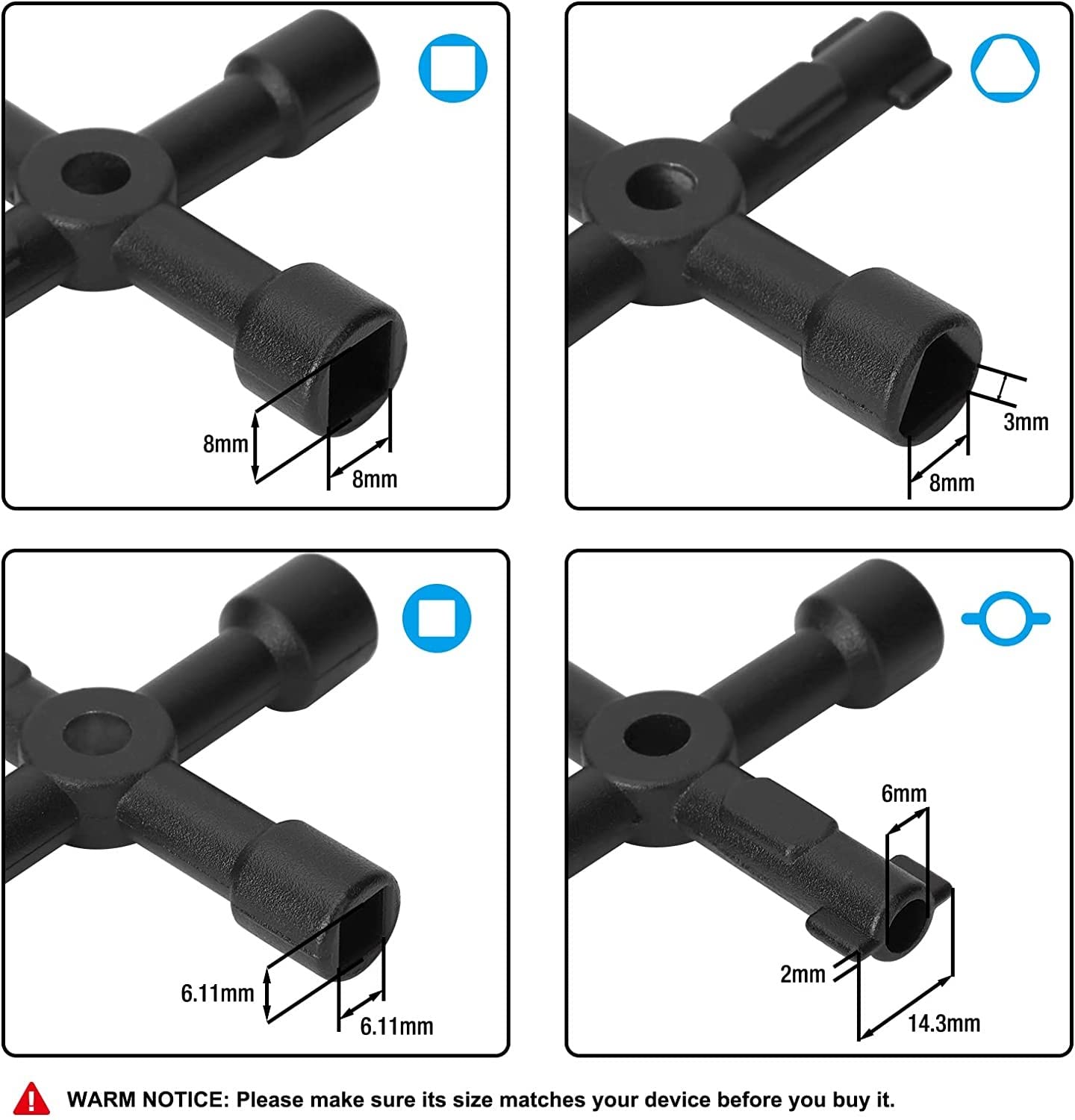 8mm
8mm

3mm
8mm

6.11mm
6.11mm

6mm
2mm
14.3mm

WARM NOTICE: Please make sure its size matches your device before you buy it.